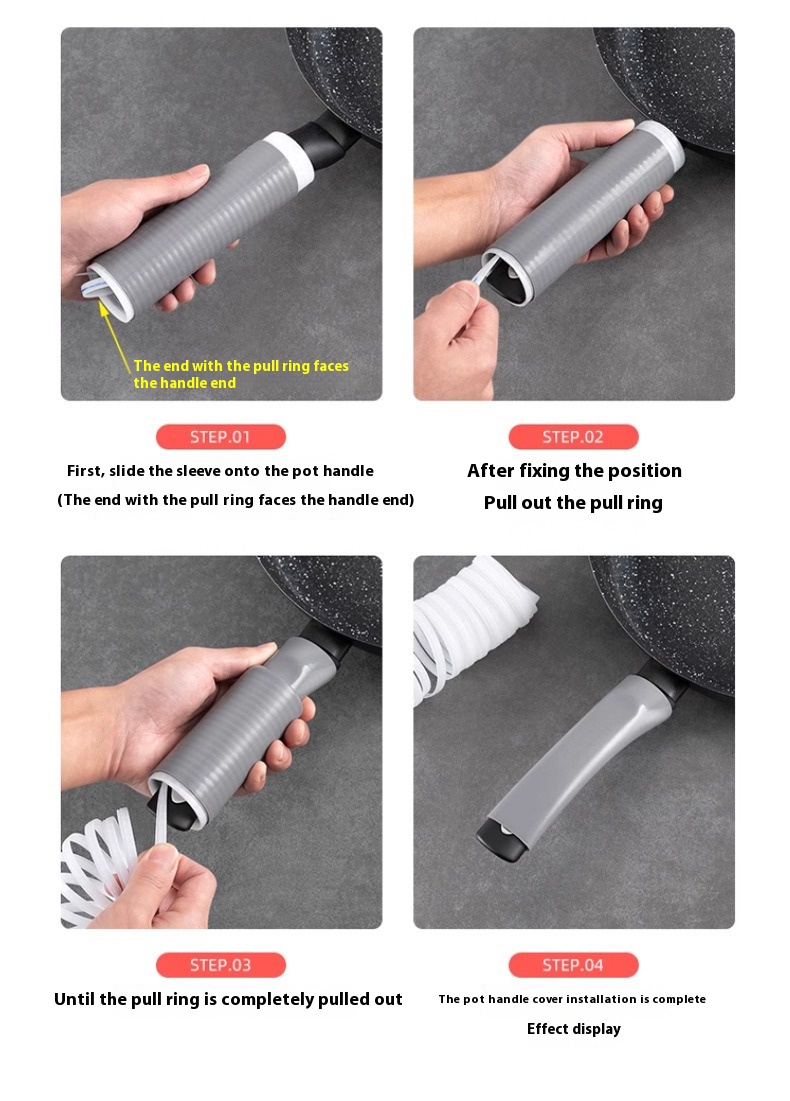 The end with the pull ring faces the handle end

STEP.01

First, slide the sleeve onto the pot handle

(The end with the pull ring faces the handle end)

STEP.02

After fixing the position

Pull out the pull ring

STEP.03

Until the pull ring is completely pulled out

STEP.04

The pot handle cover installation is complete

Effect display