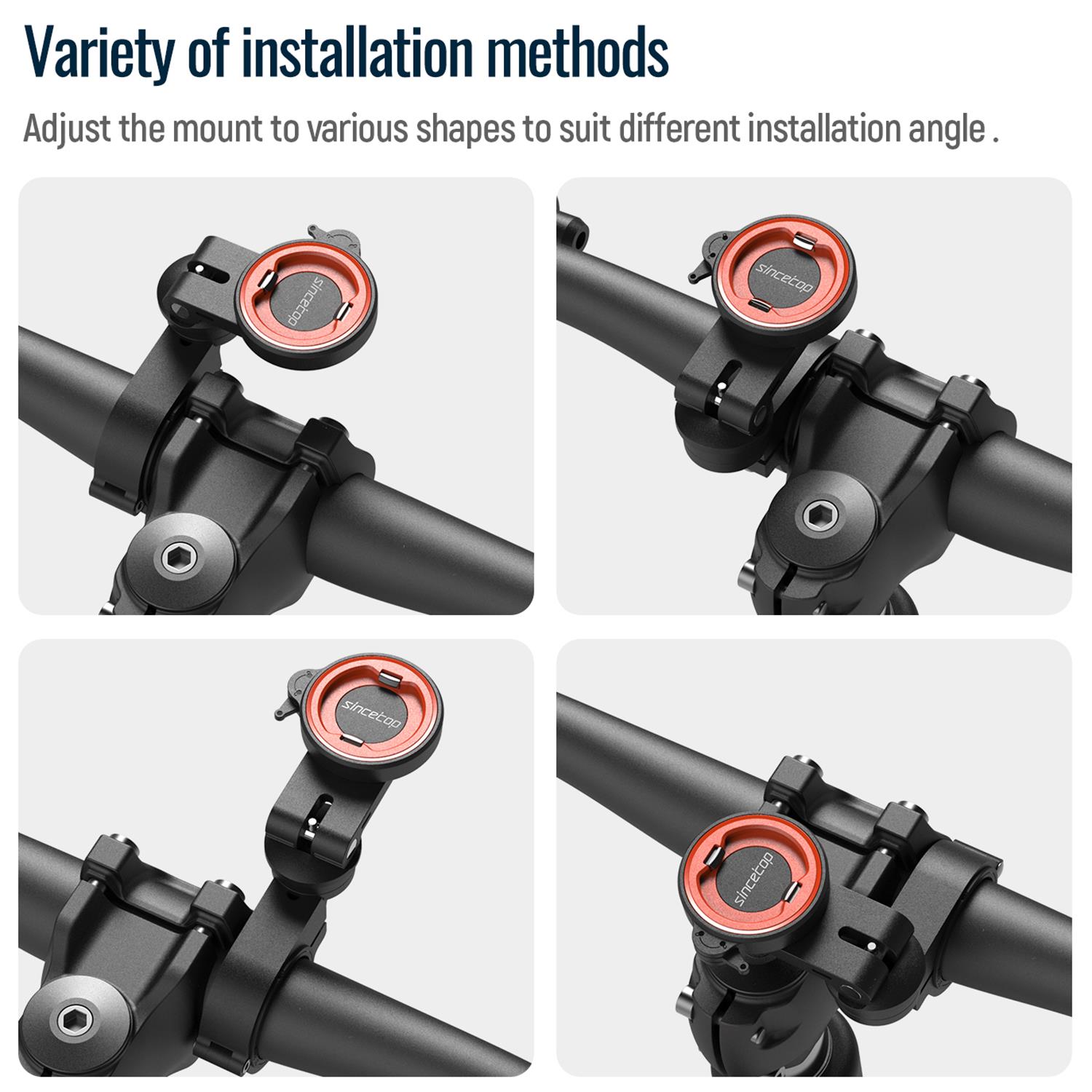 Variety of installation methods

Adjust the mount to various shapes to suit different installation angle .

sincetop

sincetop

sincetop

sincetop