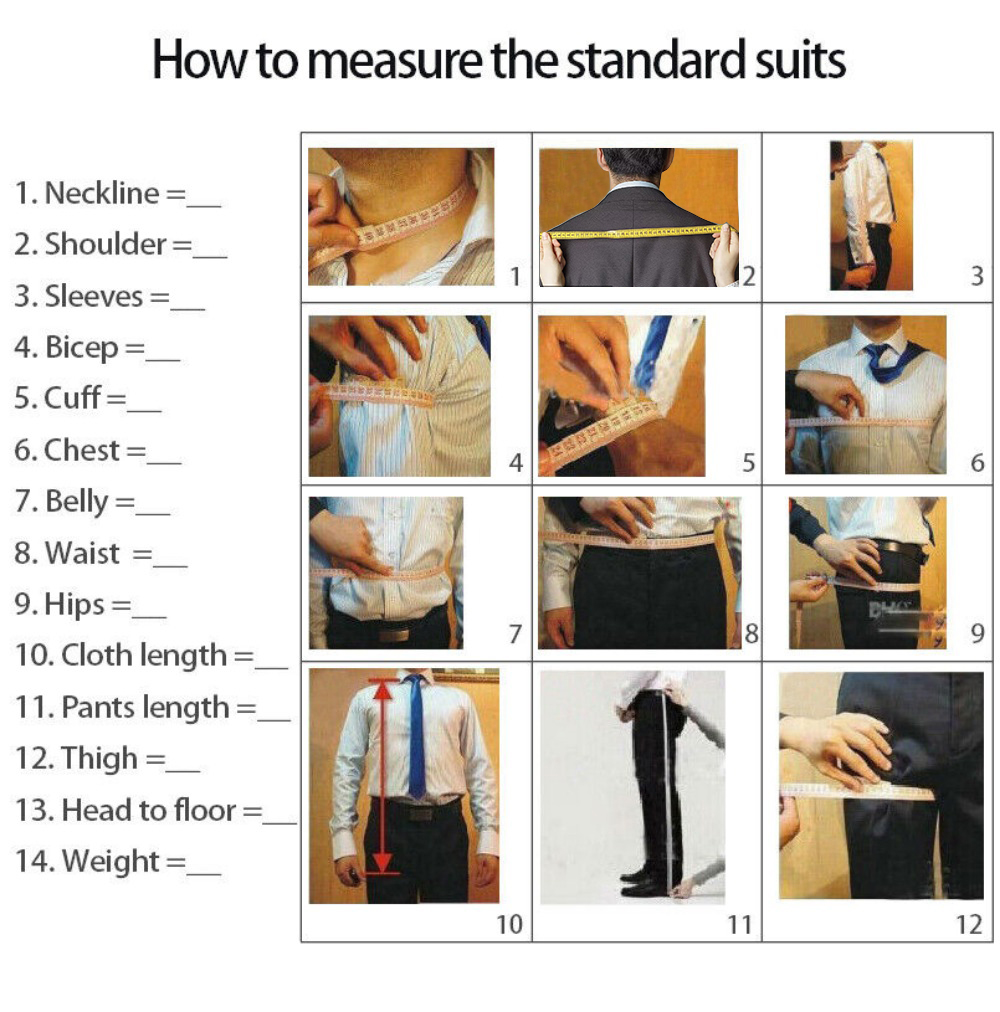 How to measure the standard suits

1. Neckline =__
2. Shoulder =__
3. Sleeves =__
4. Bicep =__
5. Cuff =__
6. Chest =__
7. Belly =__
8. Waist =__
9. Hips =__
10. Cloth length =__
11. Pants length =__
12. Thigh =__
13. Head to floor =__
14. Weight =__

1
2
3
4
5
6
7
8
9
10
11
12