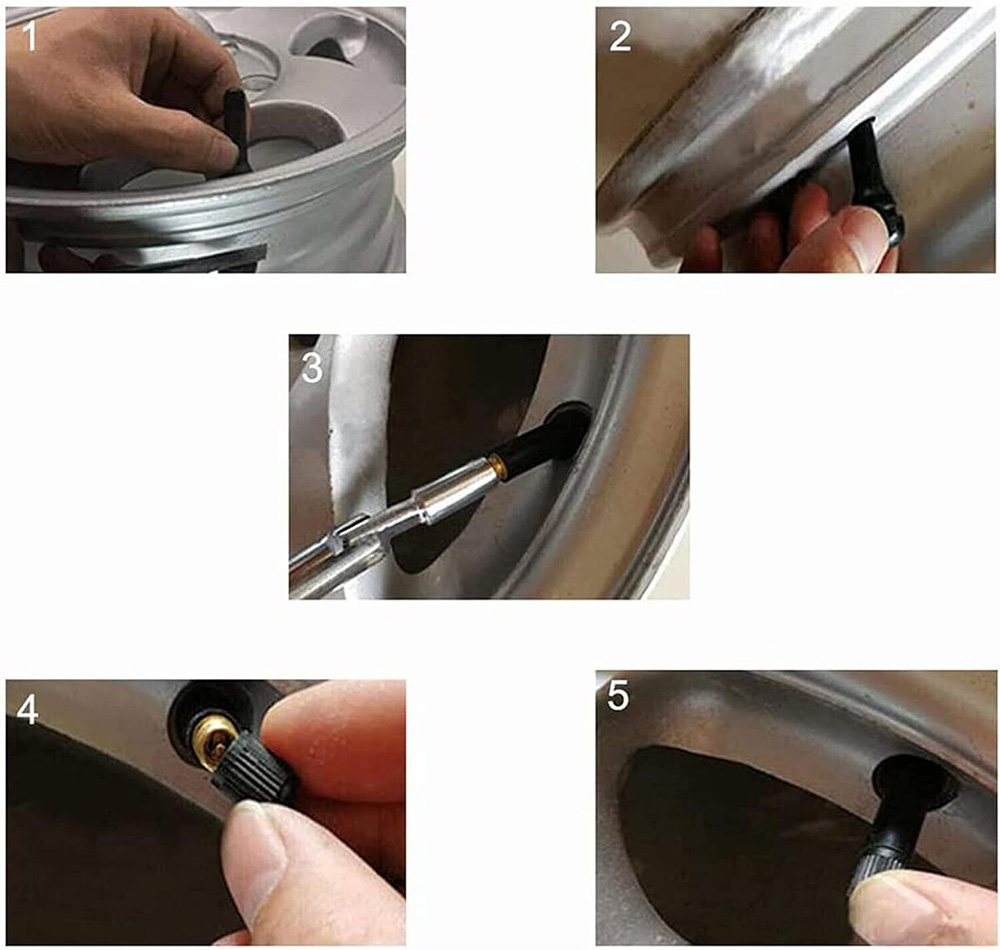 1

2

3

4

5