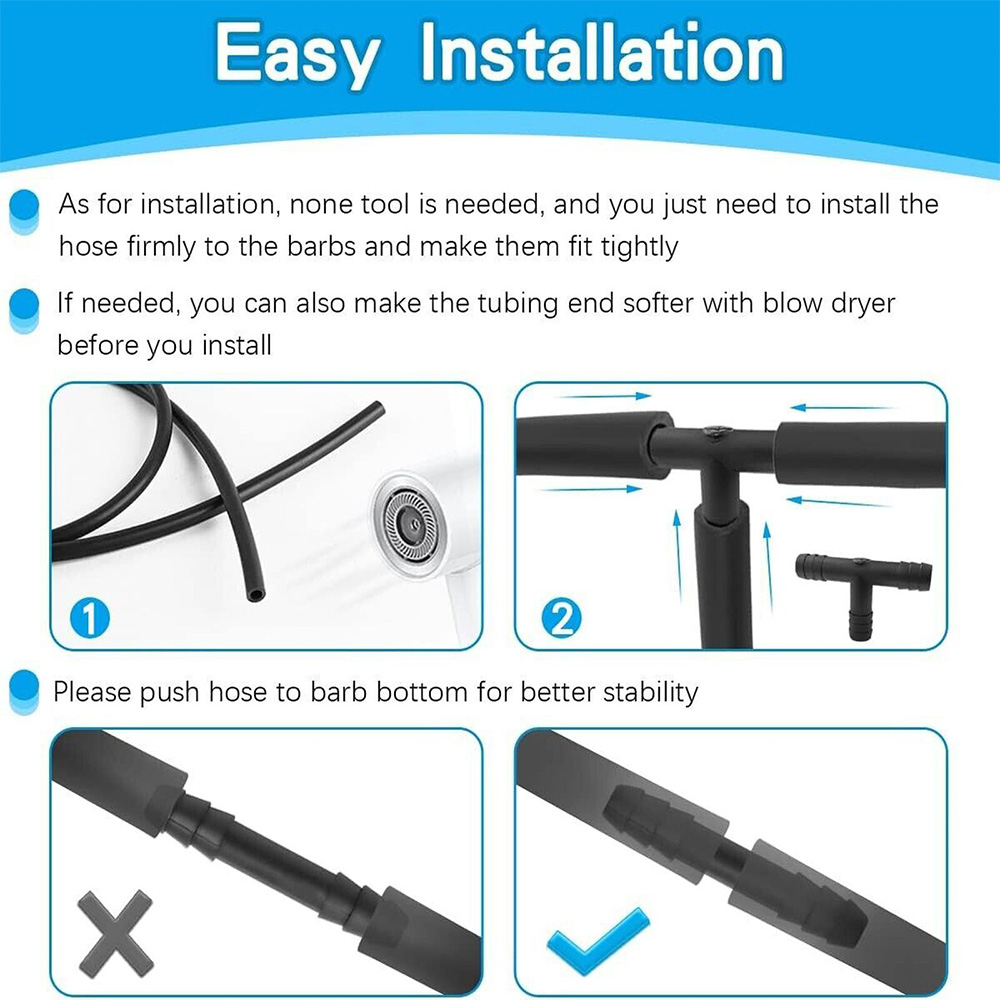 Easy Installation

As for installation, none tool is needed, and you just need to install the hose firmly to the barbs and make them fit tightly

If needed, you can also make the tubing end softer with blow dryer before you install

1

2

Please push hose to barb bottom for better stability