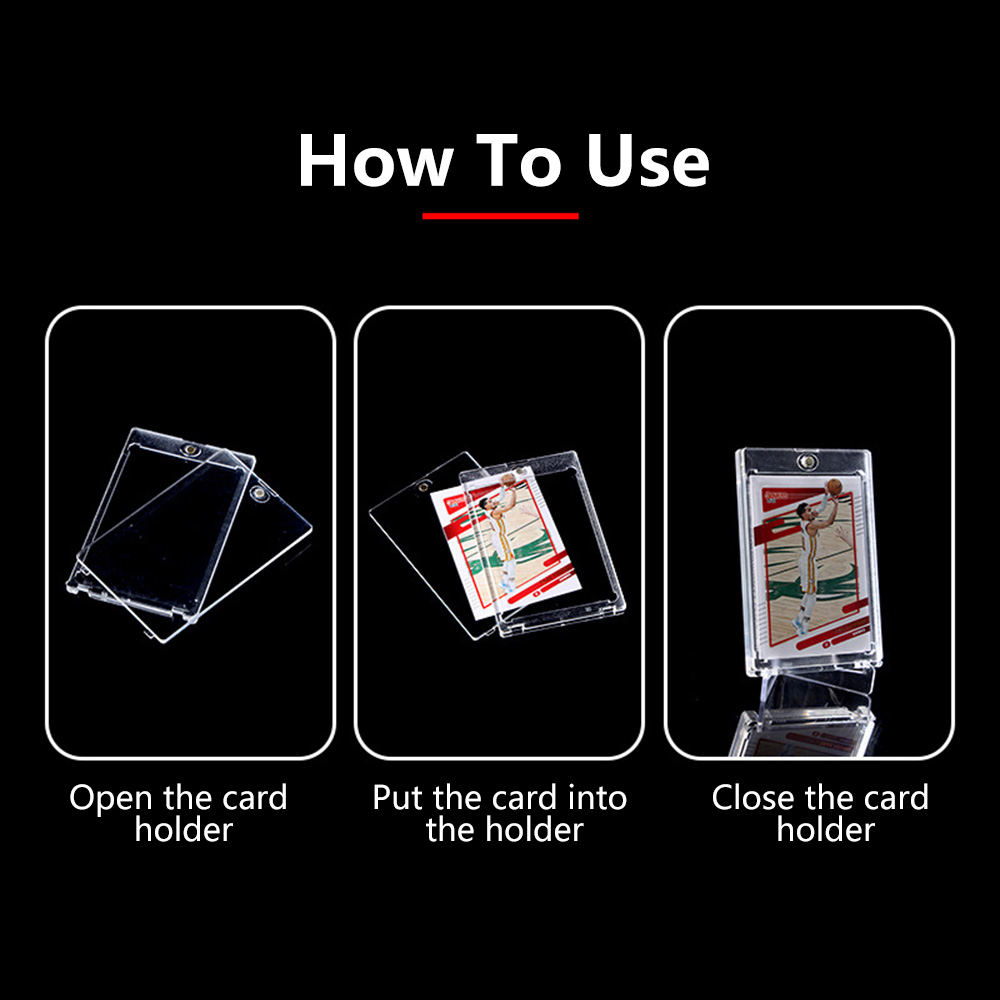 How To Use

Open the card holder

Put the card into the holder

Close the card holder