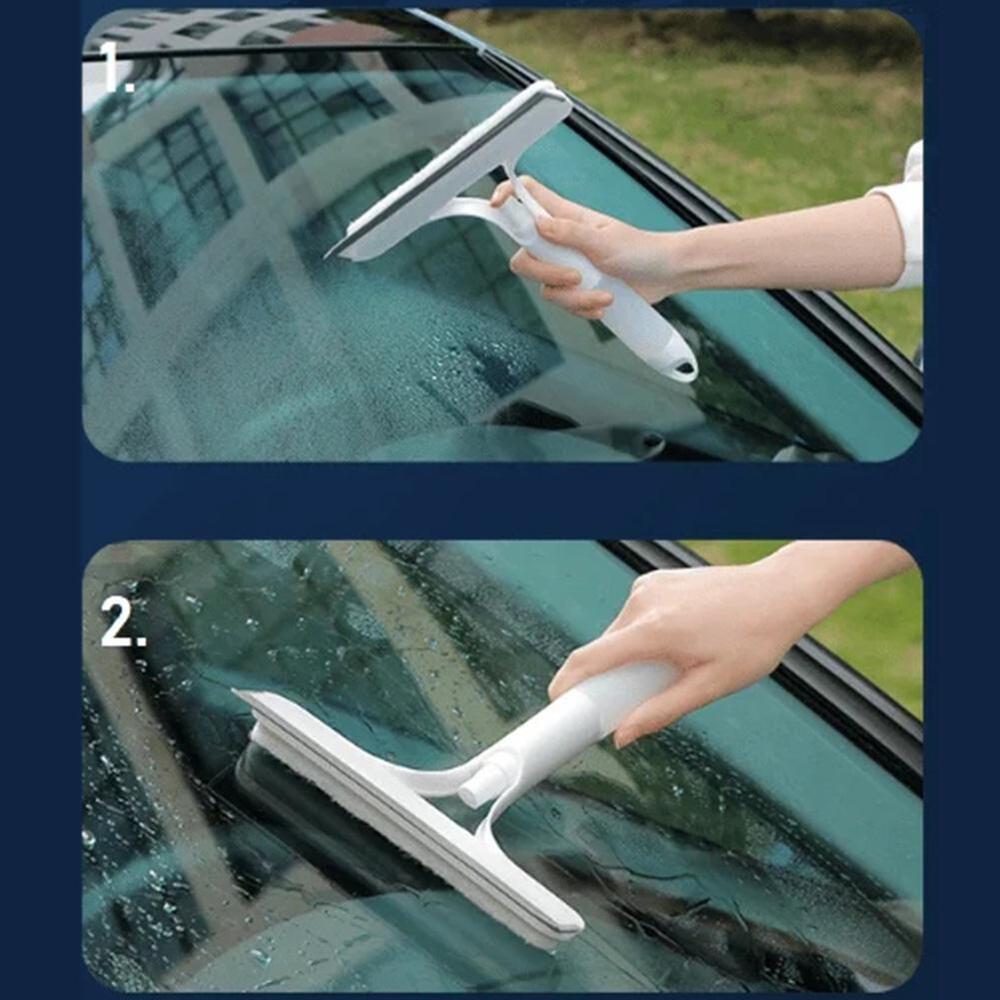 1.

2.