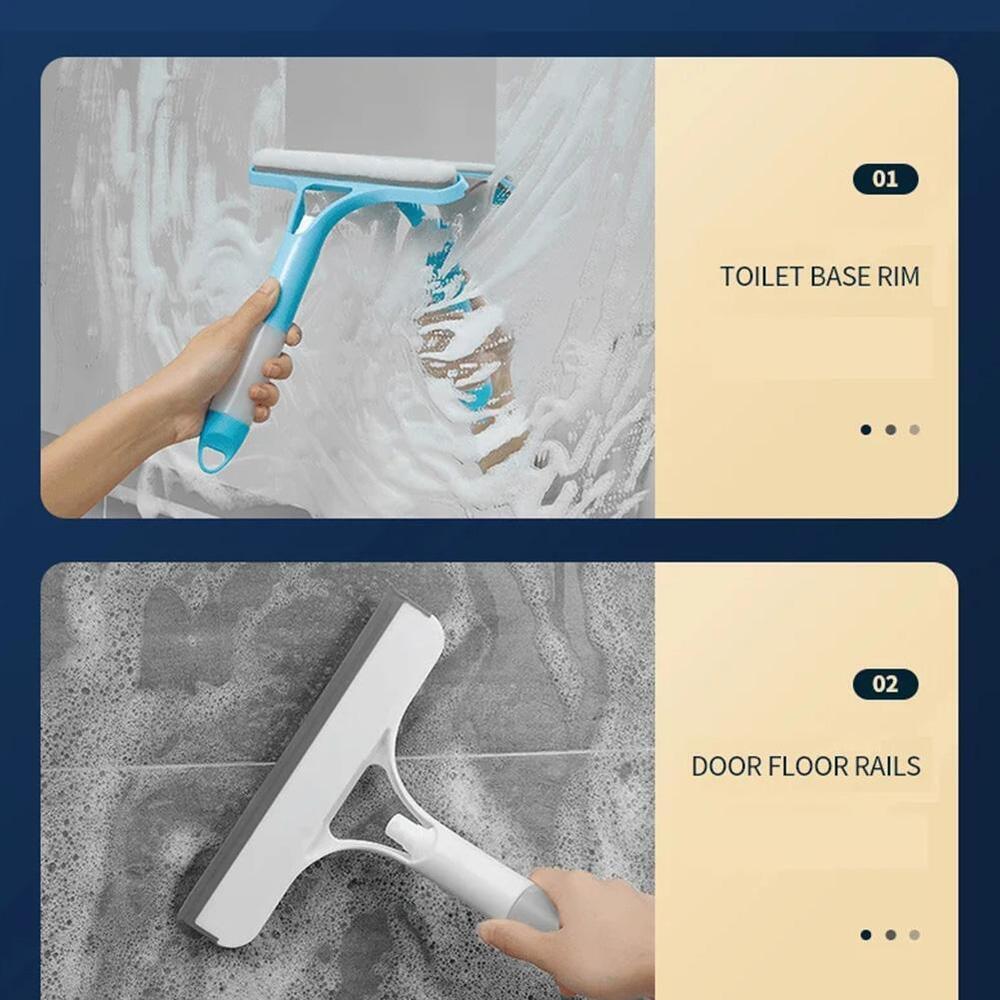 01

TOILET BASE RIM

02

DOOR FLOOR RAILS