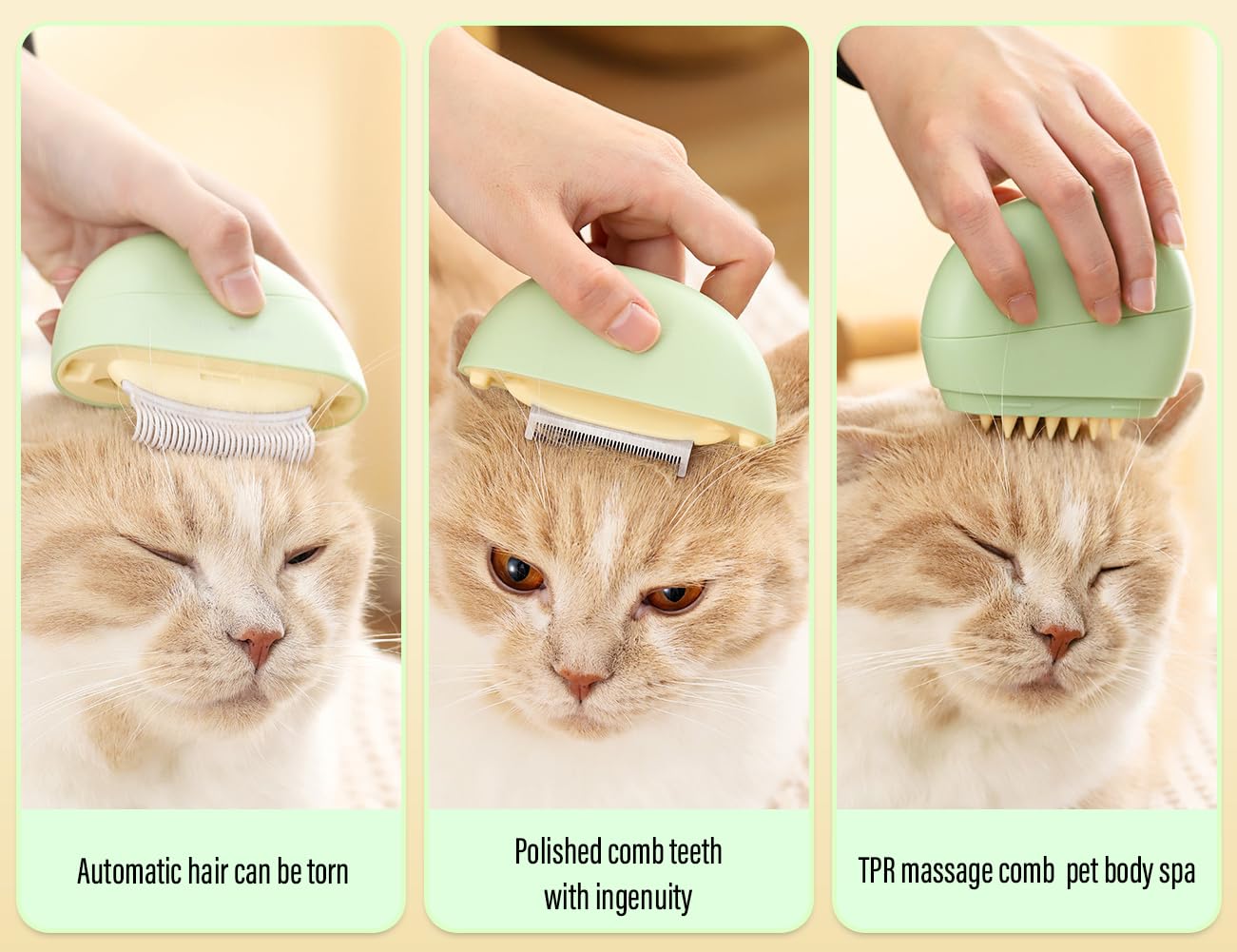 Automatic hair can be torn

Polished comb teeth with ingenuity

TPR massage comb  pet body spa