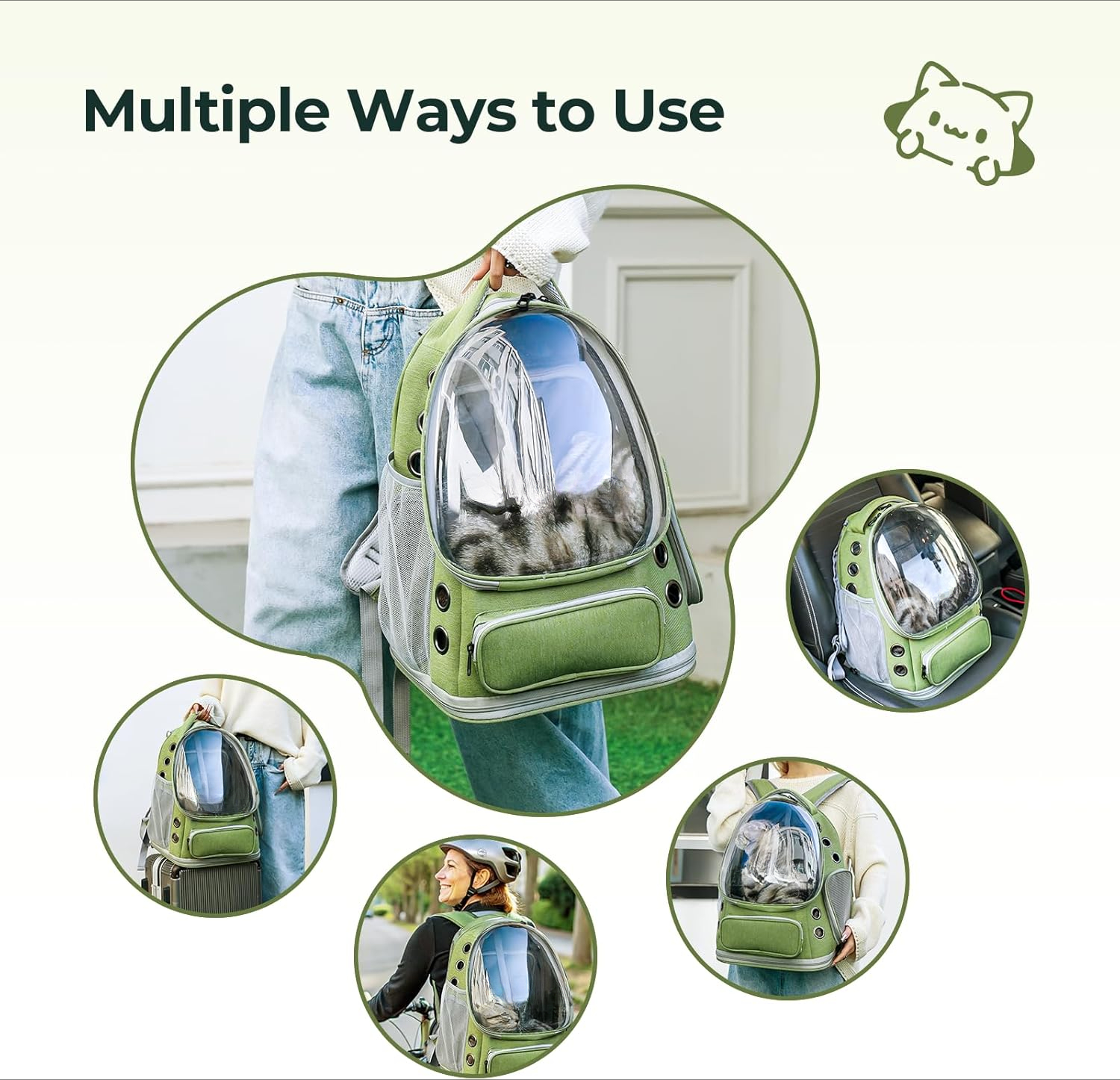 Multiple Ways to Use