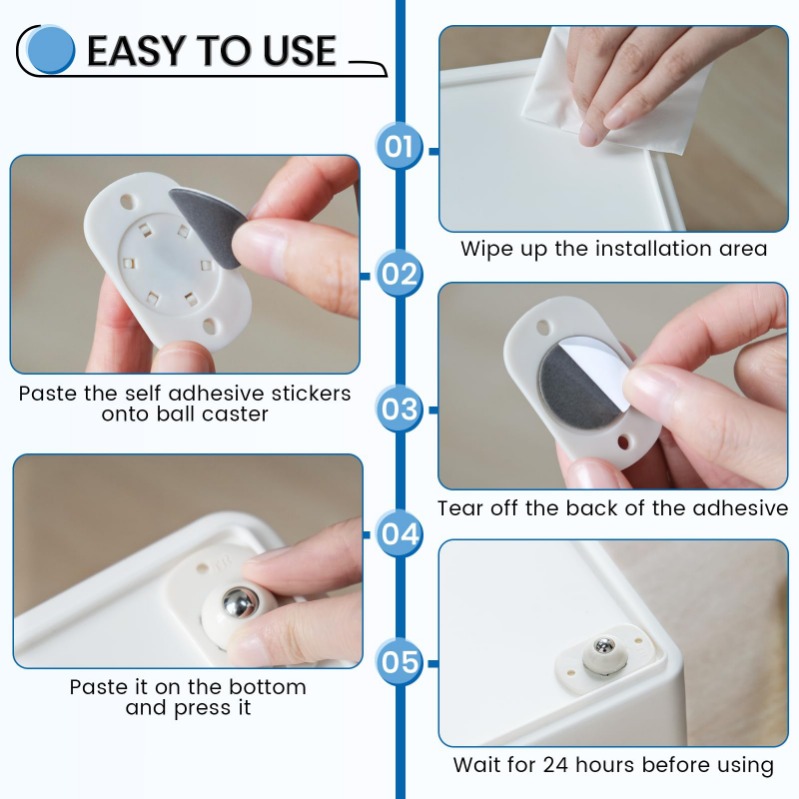 EASY TO USE

01

Wipe up the installation area

02

Paste the self adhesive stickers onto ball caster

03

Tear off the back of the adhesive

04

Paste it on the bottom and press it

05

Wait for 24 hours before using