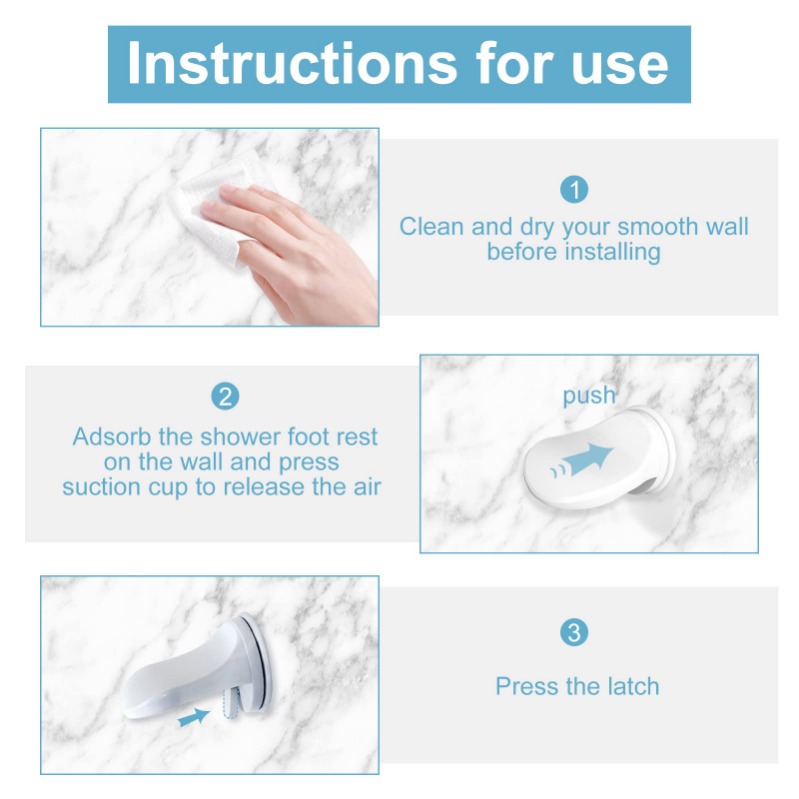 Instructions for use

1
Clean and dry your smooth wall before installing

2
Adsorb the shower foot rest on the wall and press suction cup to release the air

push

3
Press the latch