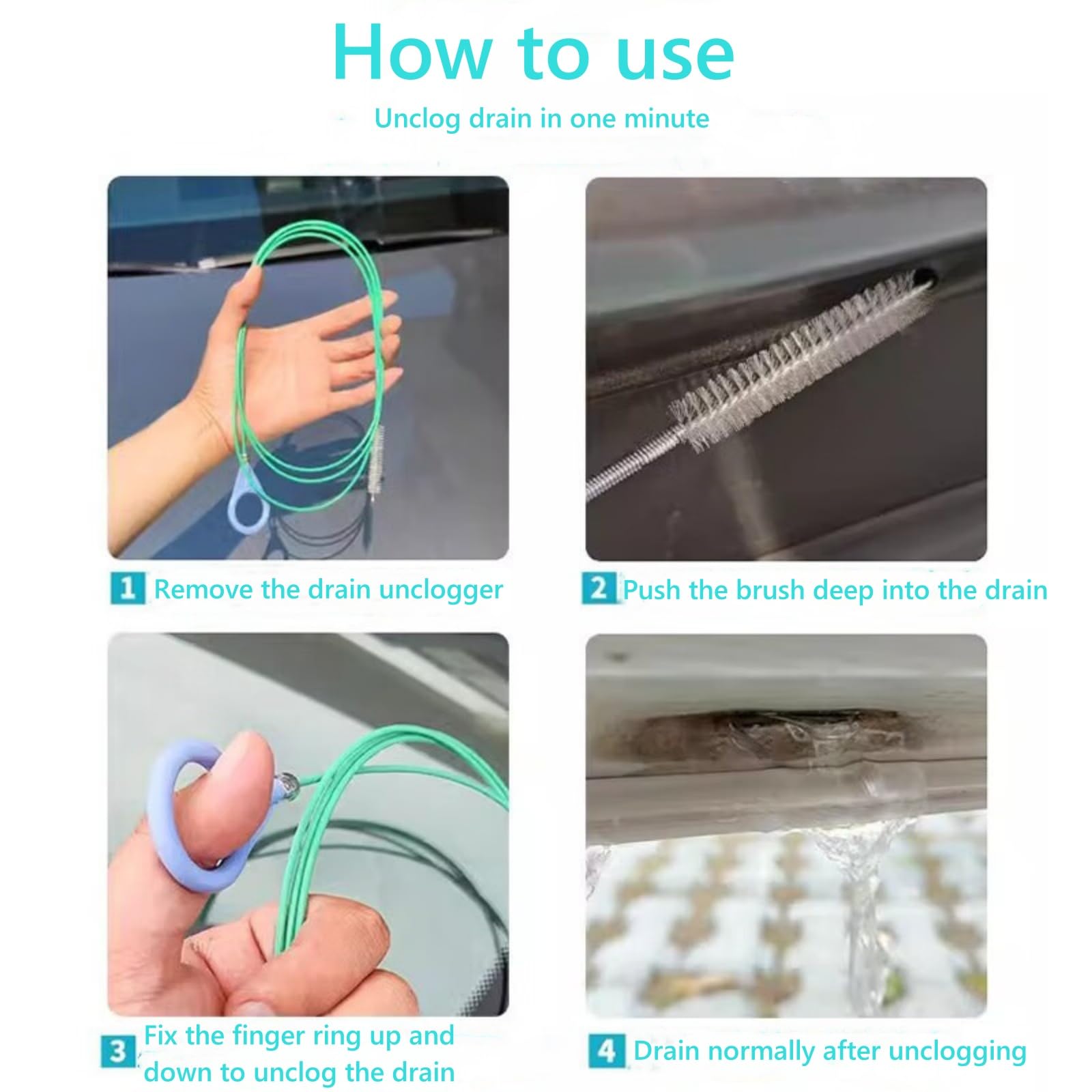 How to use

Unclog drain in one minute

1 Remove the drain unclogger

2 Push the brush deep into the drain

3 Fix the finger ring up and down to unclog the drain

4 Drain normally after unclogging