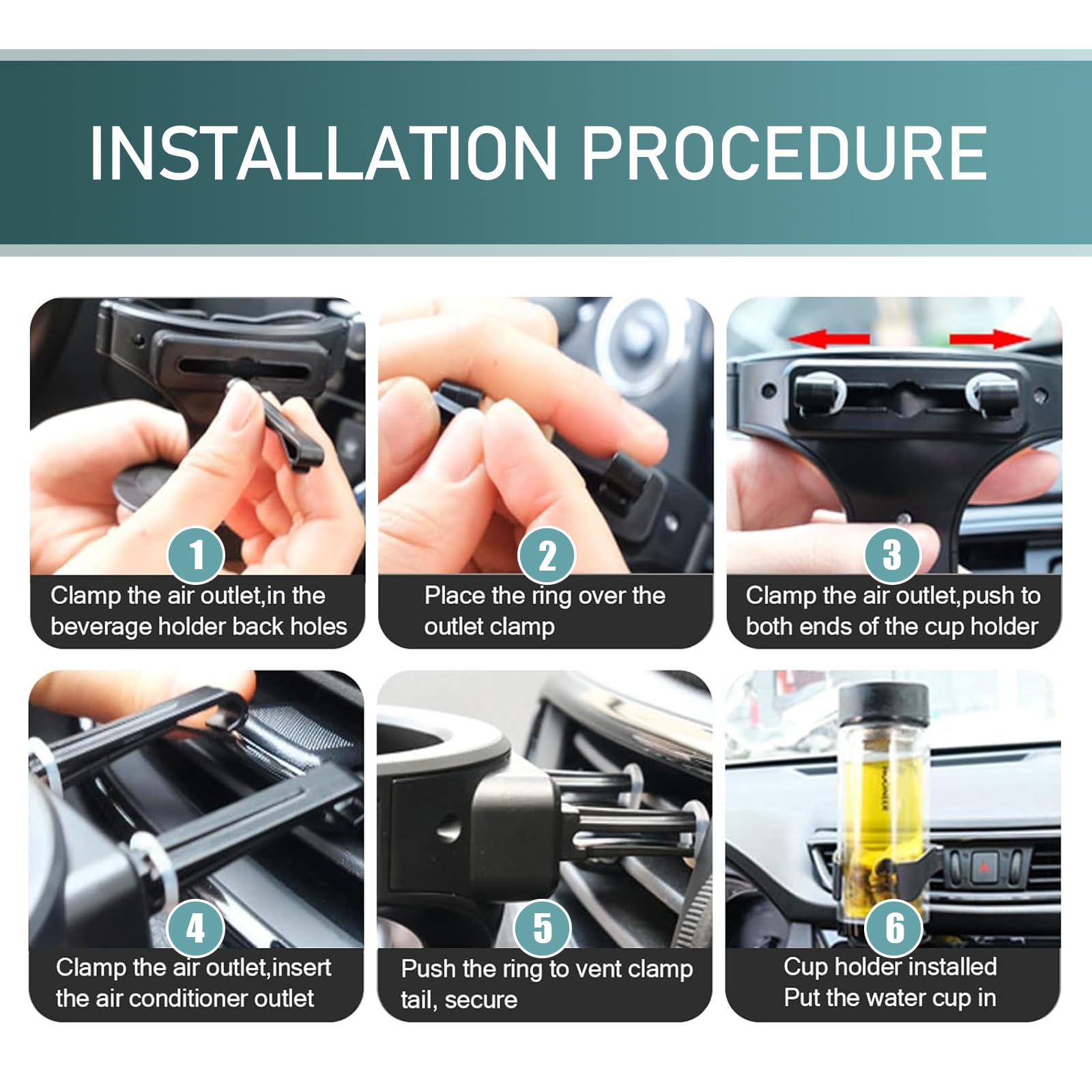 INSTALLATION PROCEDURE

1
Clamp the air outlet,in the beverage holder back holes

2
Place the ring over the outlet clamp

3
Clamp the air outlet,push to both ends of the cup holder

4
Clamp the air outlet,insert the air conditioner outlet

5
Push the ring to vent clamp tail, secure

6
Cup holder installed
Put the water cup in