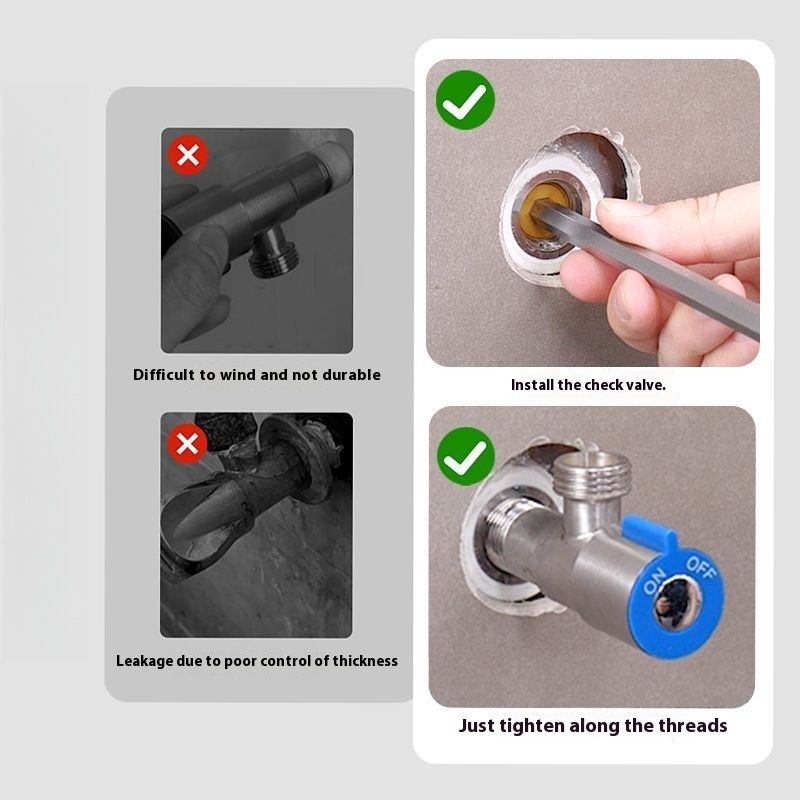 Difficult to wind and not durable

Leakage due to poor control of thickness

Install the check valve.

ON OFF

Just tighten along the threads