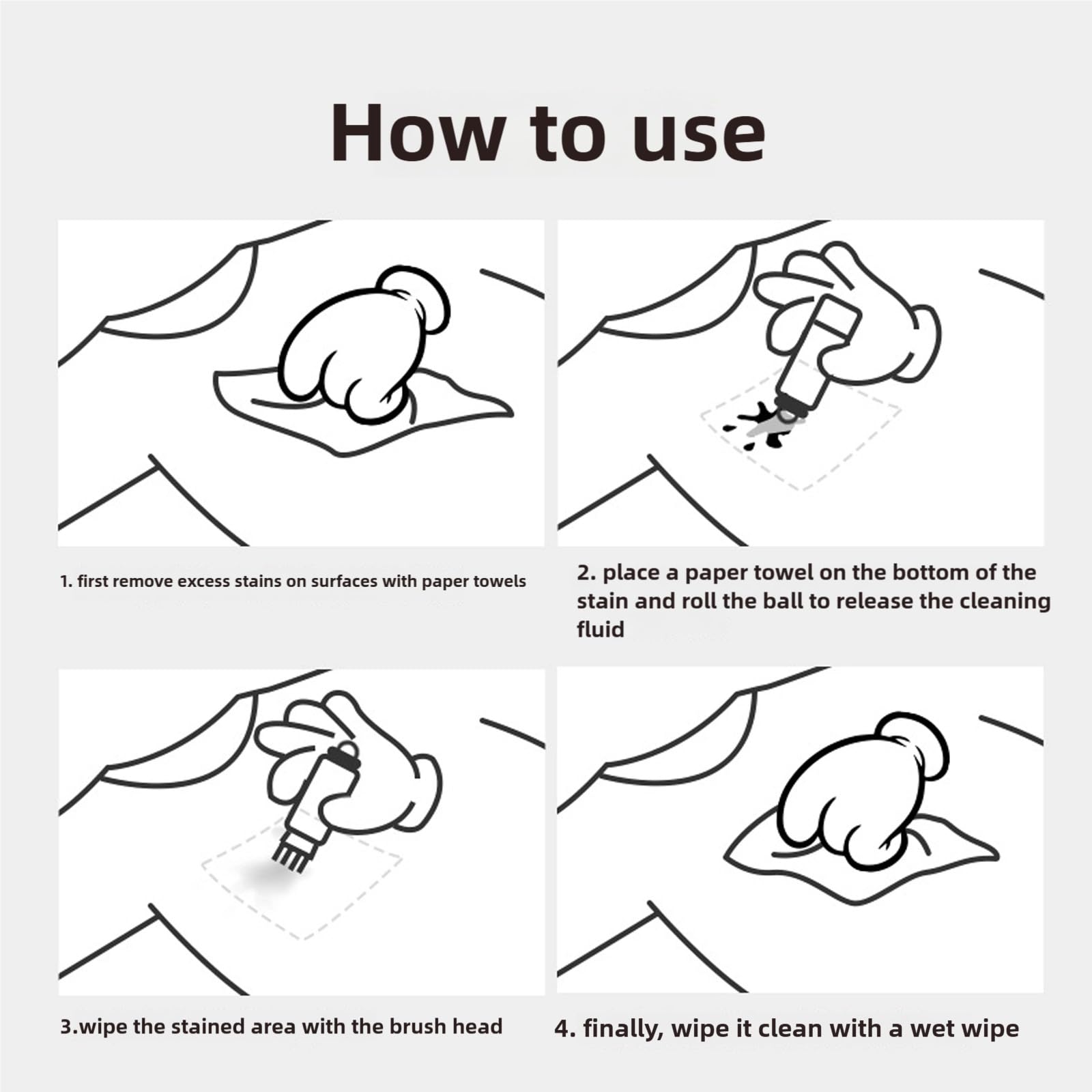 How to use

1. first remove excess stains on surfaces with paper towels

2. place a paper towel on the bottom of the stain and roll the ball to release the cleaning fluid

3.wipe the stained area with the brush head

4. finally, wipe it clean with a wet wipe