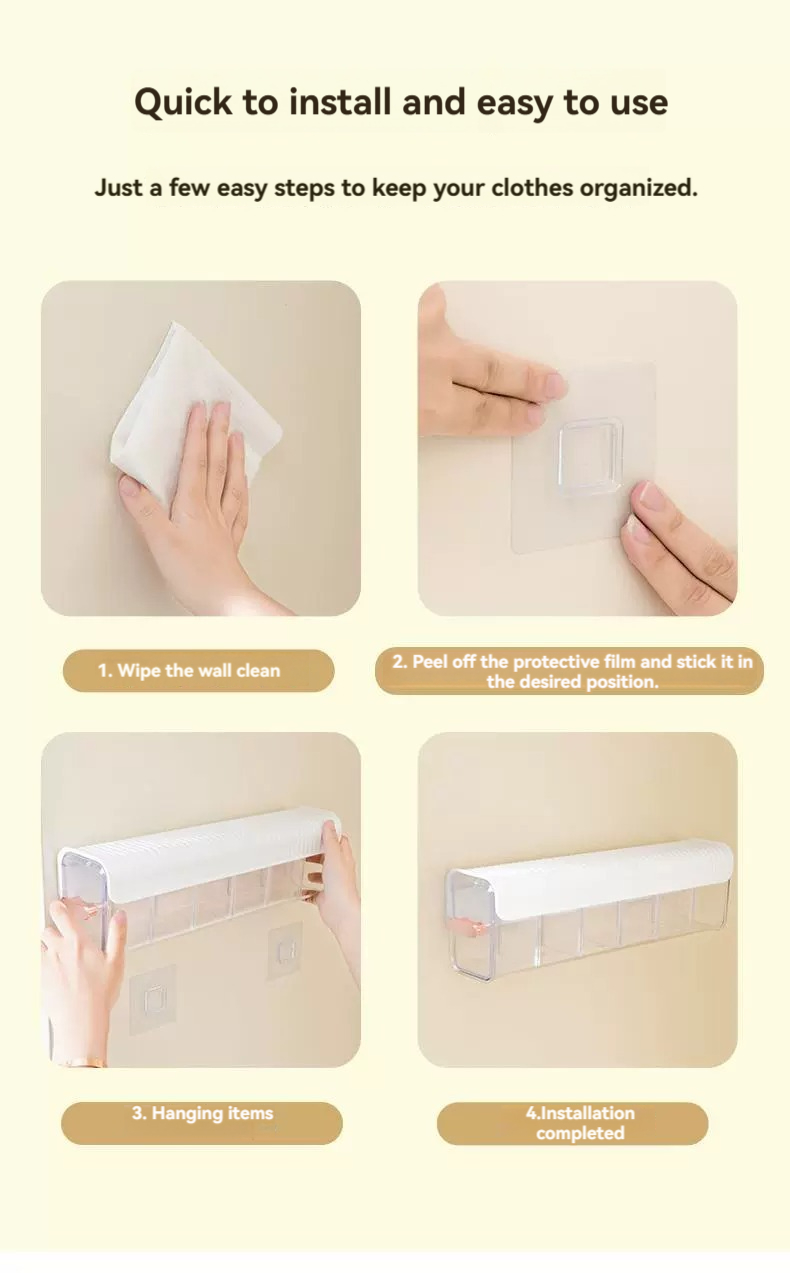 Quick to install and easy to use

Just a few easy steps to keep your clothes organized.

1. Wipe the wall clean

2. Peel off the protective film and stick it in the desired position.

3. Hanging items

4.Installation completed