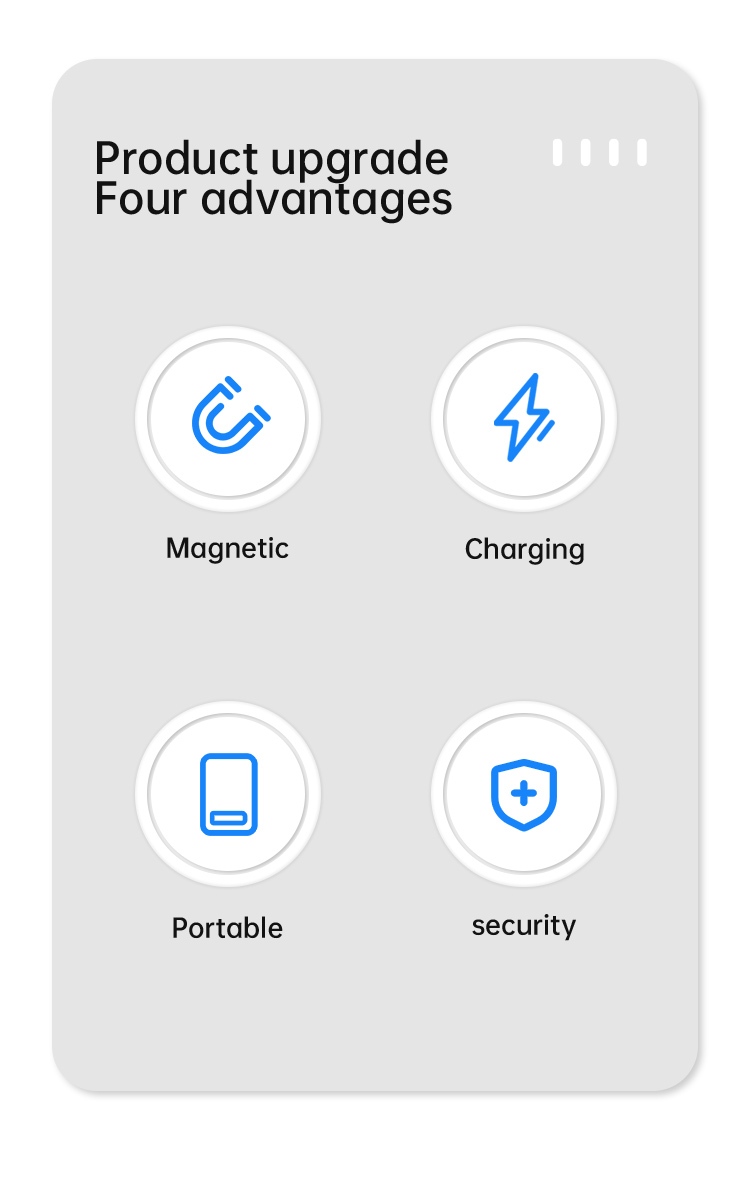 Product upgrade
Four advantages

Magnetic

Charging

Portable

security