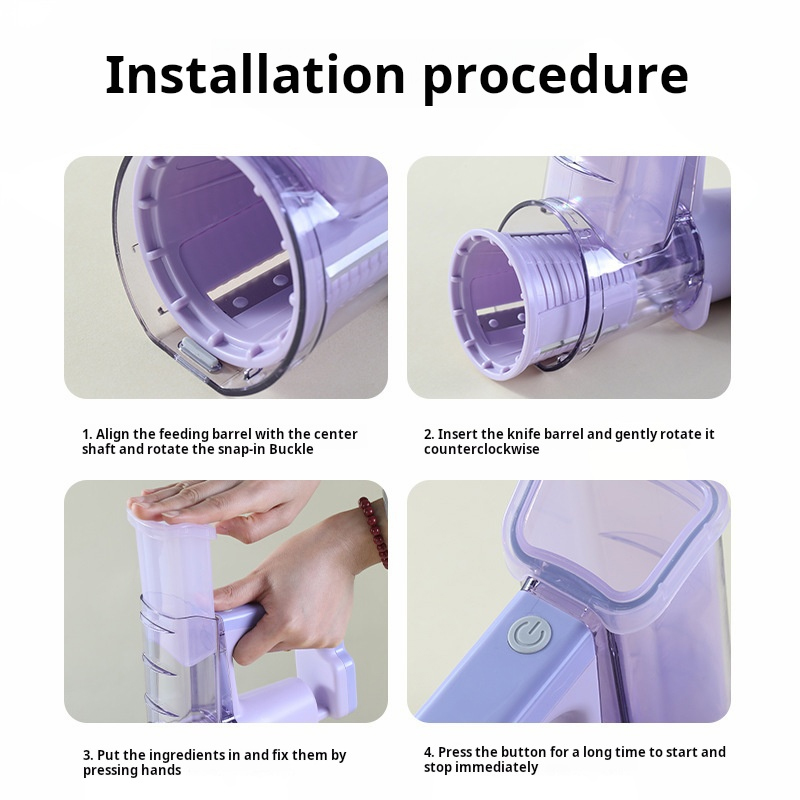 Installation procedure

1. Align the feeding barrel with the center shaft and rotate the snap-in Buckle

2. Insert the knife barrel and gently rotate it counterclockwise

3. Put the ingredients in and fix them by pressing hands

4. Press the button for a long time to start and stop immediately