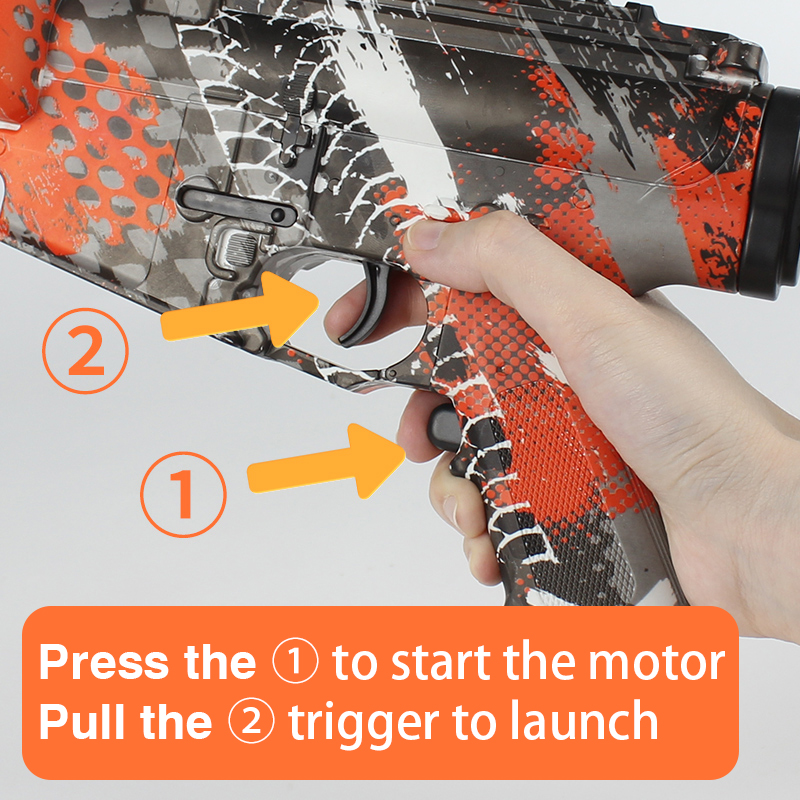 ②

①

Press the ① to start the motor
Pull the ② trigger to launch