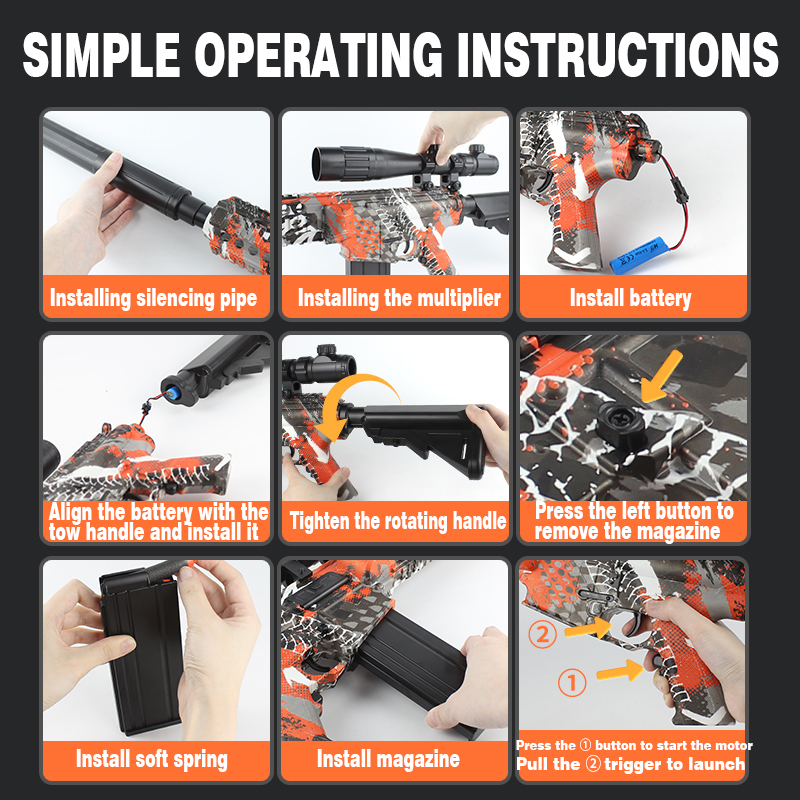 SIMPLE OPERATING INSTRUCTIONS

Installing silencing pipe

Installing the multiplier

Install battery

Align the battery with the tow handle and install it

Tighten the rotating handle

Press the left button to remove the magazine

Install soft spring

Install magazine

②

①

Press the ① button to start the motor
Pull the ② trigger to launch