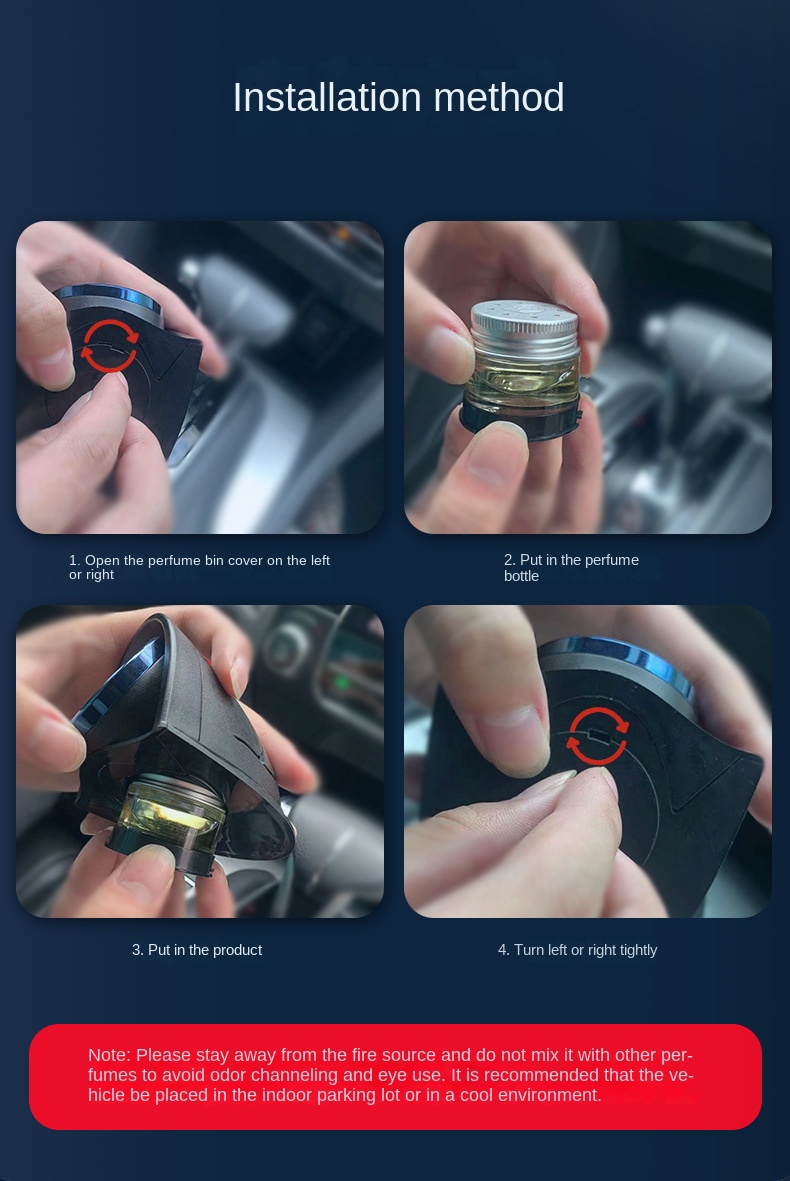 Installation method

1. Open the perfume bin cover on the left or right

2. Put in the perfume bottle

3. Put in the product

4. Turn left or right tightly

Note: Please stay away from the fire source and do not mix it with other perfumes to avoid odor channeling and eye use. It is recommended that the vehicle be placed in the indoor parking lot or in a cool environment.