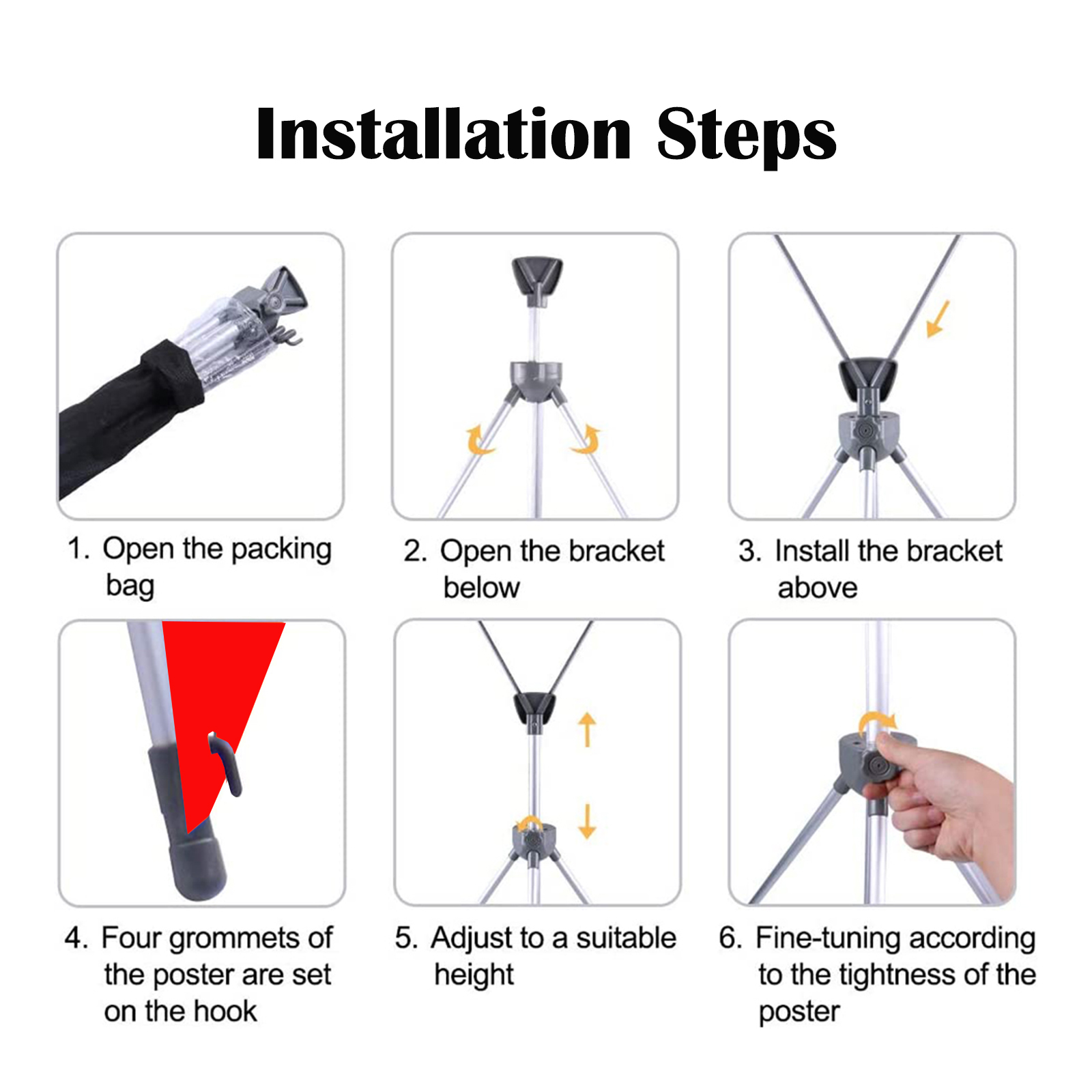 Installation Steps

1. Open the packing bag

2. Open the bracket below

3. Install the bracket above

4. Four grommets of the poster are set on the hook

5. Adjust to a suitable height

6. Fine-tuning according to the tightness of the poster