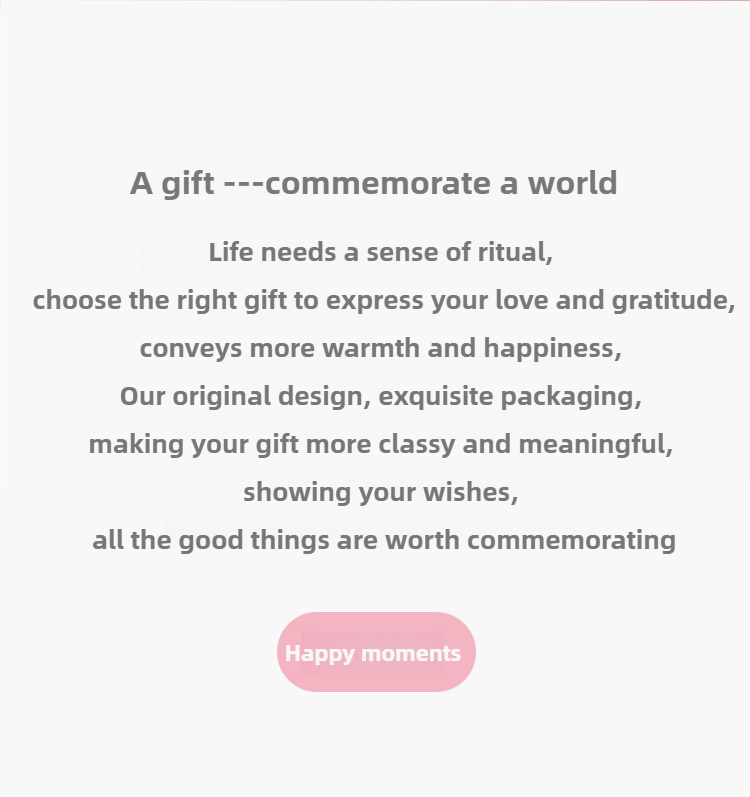 A gift ---commemorate a world

Life needs a sense of ritual,
choose the right gift to express your love and gratitude,
conveys more warmth and happiness,
Our original design, exquisite packaging,
making your gift more classy and meaningful,
showing your wishes,
all the good things are worth commemorating

Happy moments