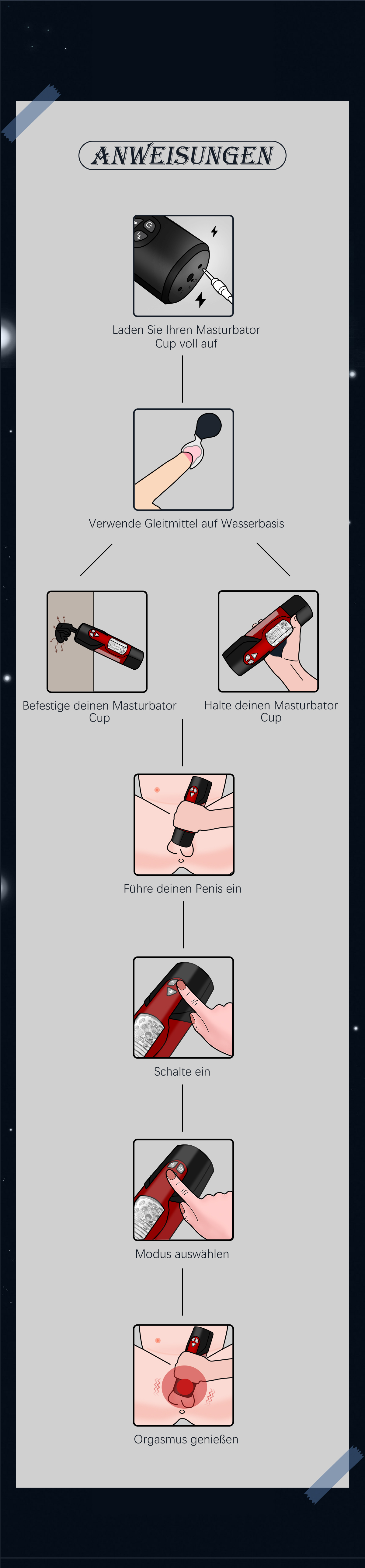 ANWEISUNGEN

Laden Sie Ihren Masturbator Cup voll auf

Verwende Gleitmittel auf Wasserbasis

Befestige deinen Masturbator Cup

Halte deinen Masturbator Cup

Führe deinen Penis ein

Schalte ein

Modus auswählen

Orgasmus genießen