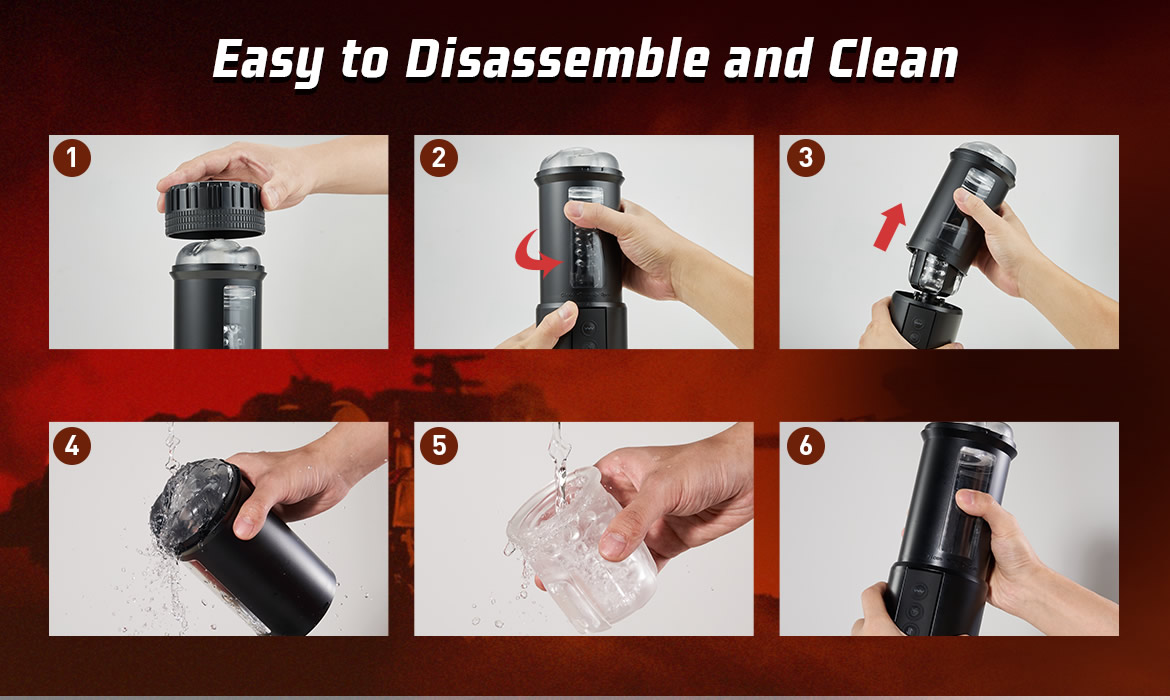 Easy to Disassemble and Clean

1

2

3

4

5

6