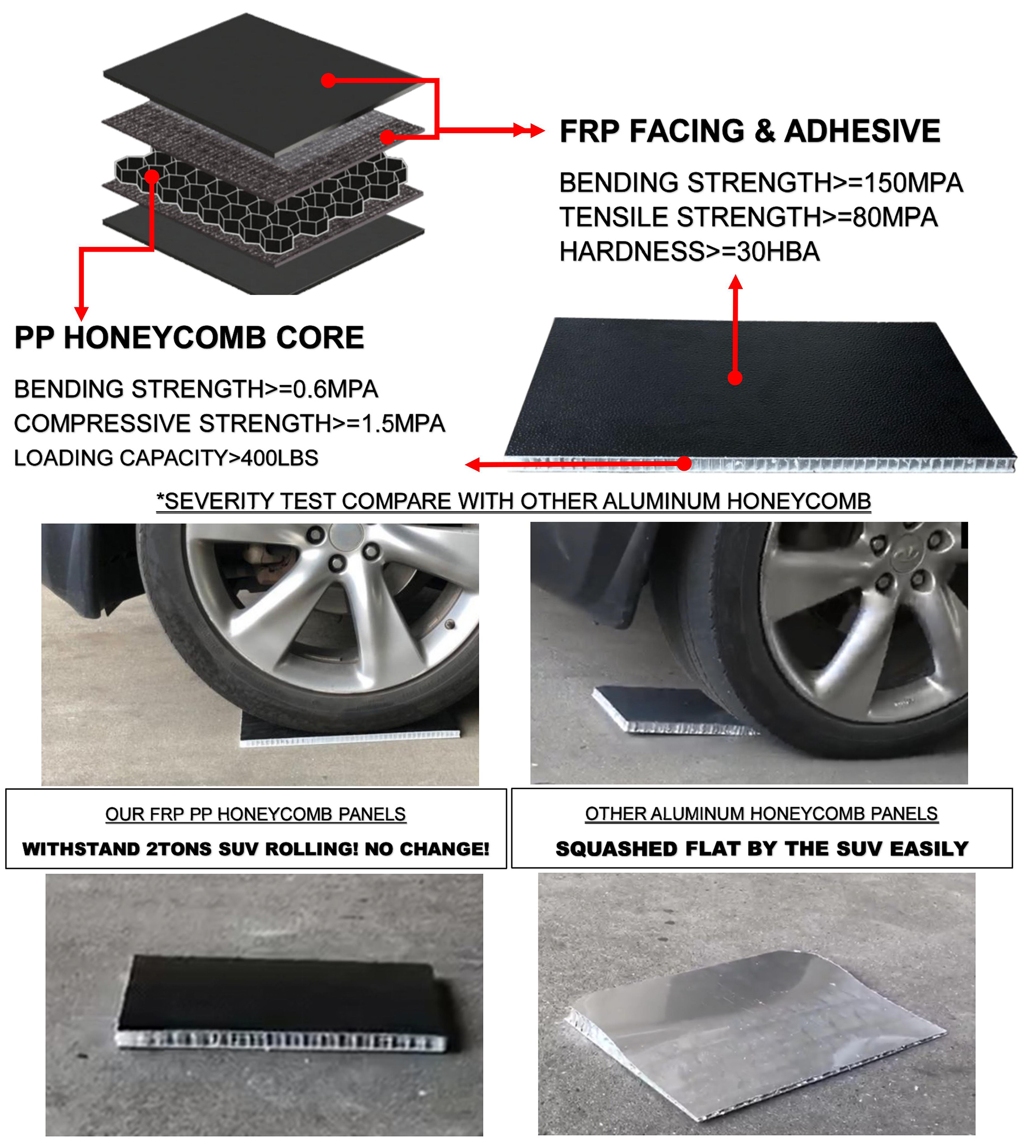 FRP FACING & ADHESIVE

BENDING STRENGTH>=150MPA
TENSILE STRENGTH>=80MPA
HARDNESS>=30HBA

PP HONEYCOMB CORE

BENDING STRENGTH>=0.6MPA
COMPRESSIVE STRENGTH>=1.5MPA
LOADING CAPACITY>400LBS

*SEVERITY TEST COMPARE WITH OTHER ALUMINUM HONEYCOMB

OUR FRP PP HONEYCOMB PANELS

WITHSTAND 2TONS SUV ROLLING! NO CHANGE!

OTHER ALUMINUM HONEYCOMB PANELS

SQUASHED FLAT BY THE SUV EASILY