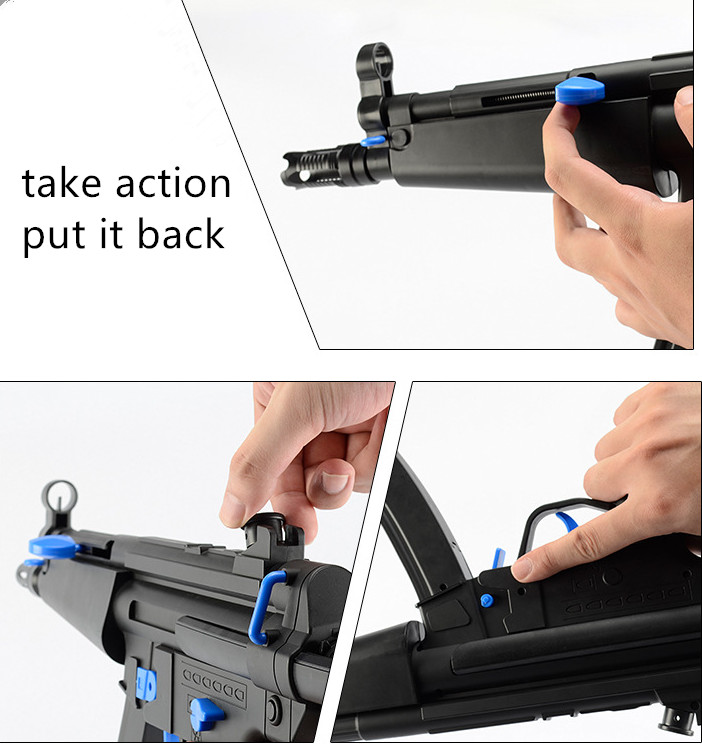 take action
put it back