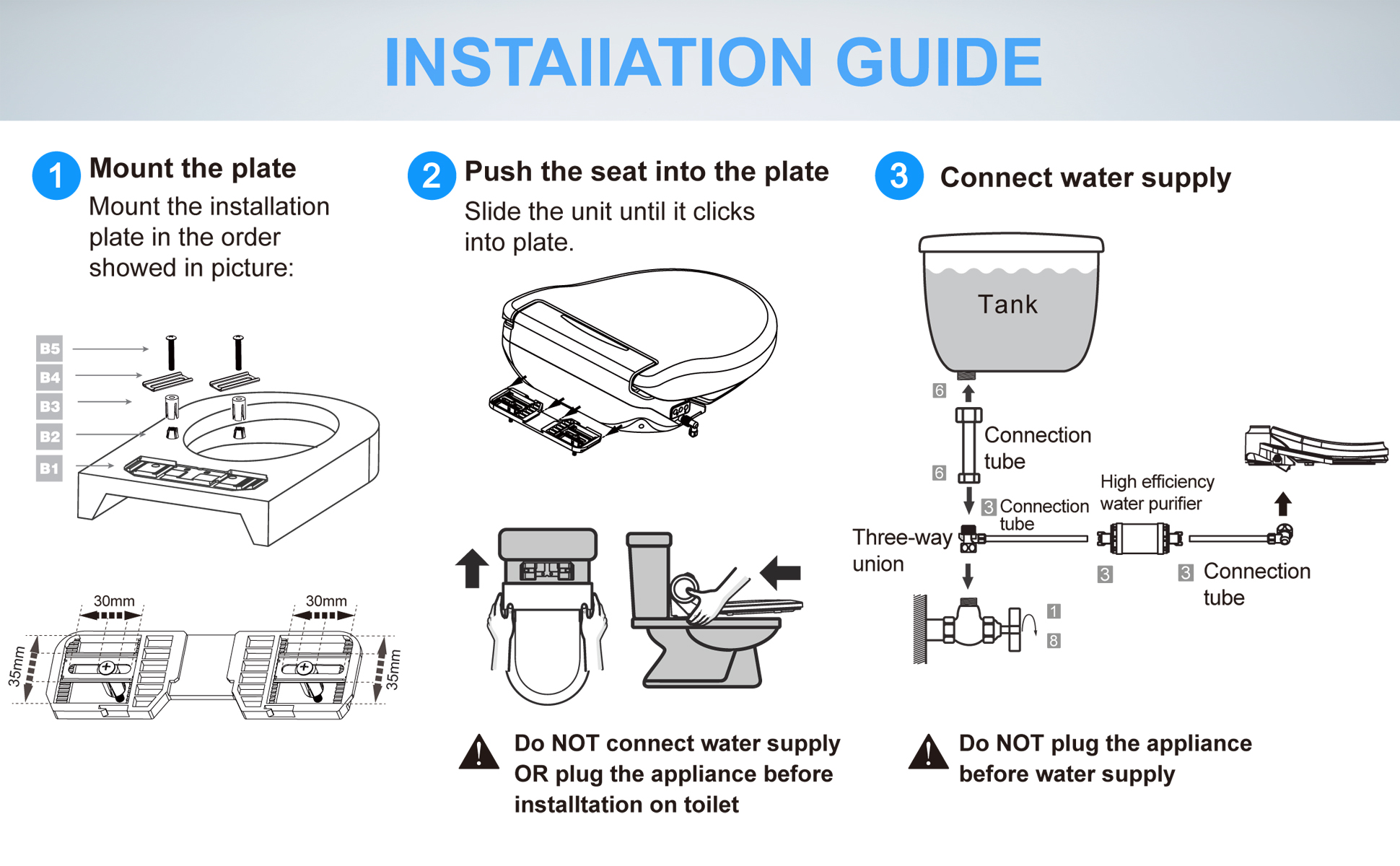 INSTAIIATION GUIDE

1 Mount the plate
Mount the installation plate in the order showed in picture:

B5
B4
B3
B2
B1

30mm
30mm
35mm
35mm

2 Push the seat into the plate
Slide the unit until it clicks into plate.

Do NOT connect water supply OR plug the appliance before installtation on toilet

3 Connect water supply

Tank

6
Connection tube
6
3 Connection tube
High efficiency water purifier
Three-way union
3
3 Connection tube
1
8

Do NOT plug the appliance before water supply